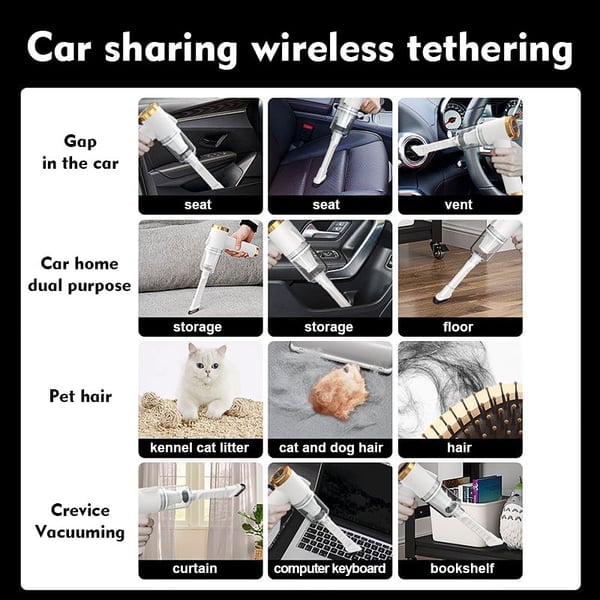 Car sharing wireless tethering

Gap in the car

seat

seat

vent

Car home dual purpose

storage

storage

floor

Pet hair

kennel cat litter

cat and dog hair

hair

Crevice Vacuuming

curtain

computer keyboard

bookshelf